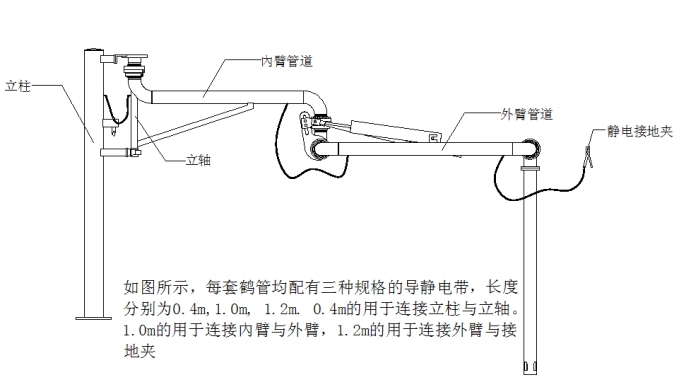 立柱

内臂管道

立轴

外臂管道

静电接地夹

如图所示，每套鹤管均配有三种规格的导静电带，长度分别为0.4m,1.0m, 1.2m. 0.4m的用于连接立柱与立轴。1.0m的用于连接内臂与外臂，1.2m的用于连接外臂与接地夹